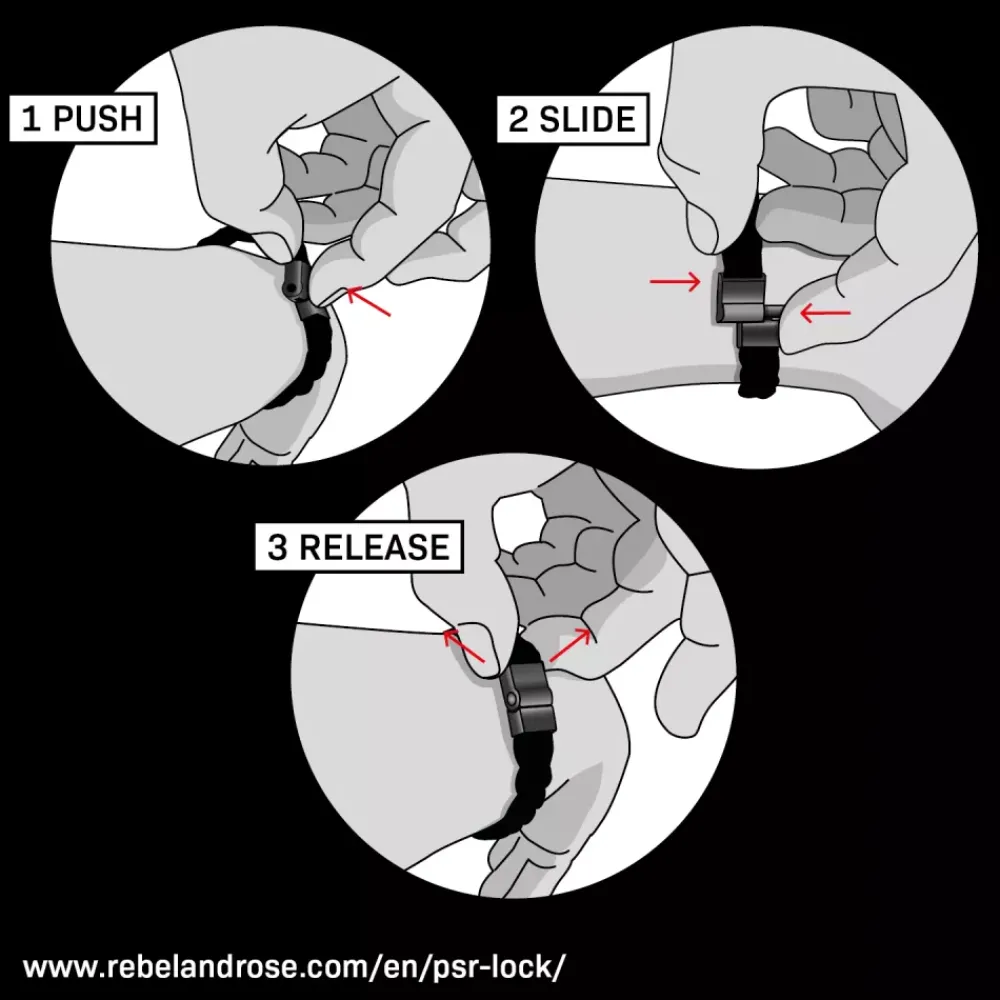 1 PUSH

2 SLIDE

3 RELEASE

www.rebelandrose.com/en/psr-lock/