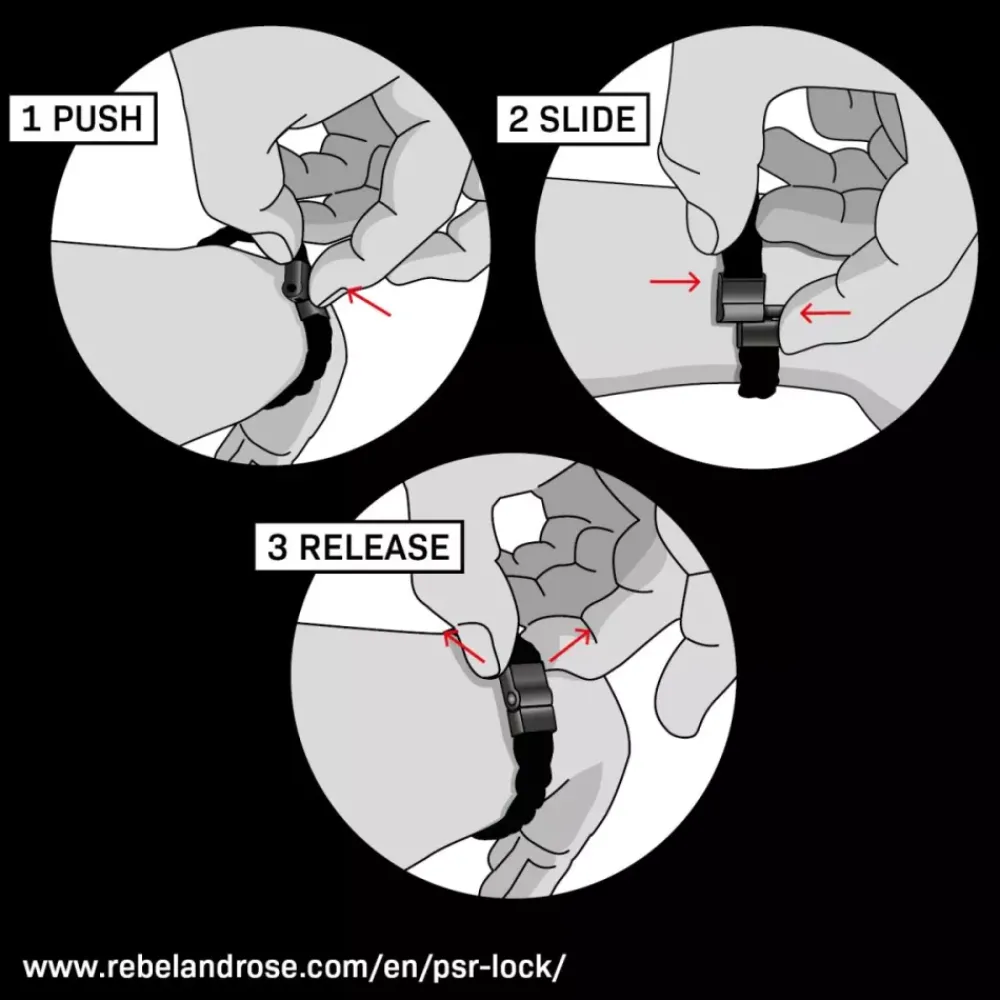 1 PUSH

2 SLIDE

3 RELEASE

www.rebelandrose.com/en/psr-lock/